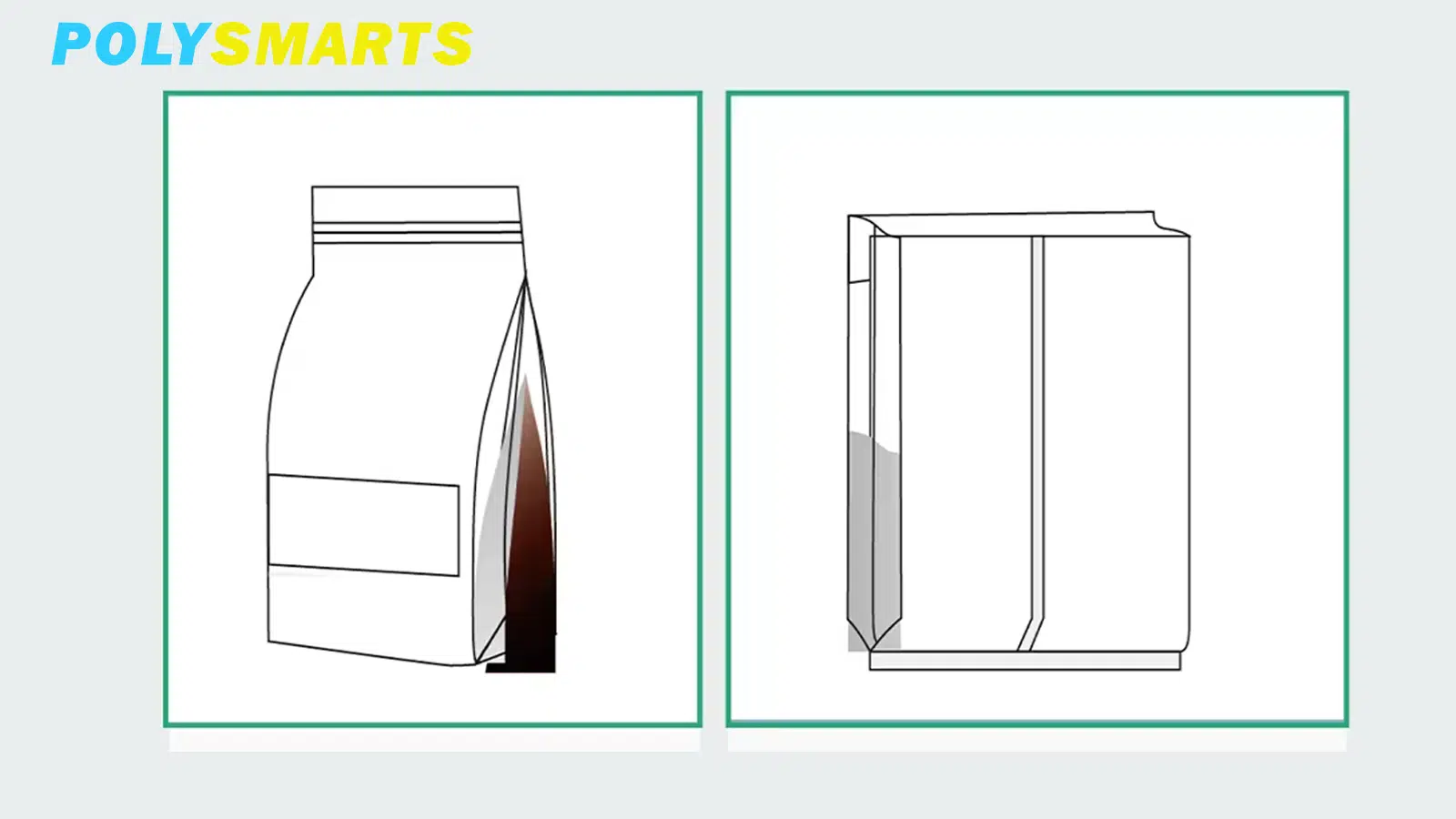 POLYSMARTS